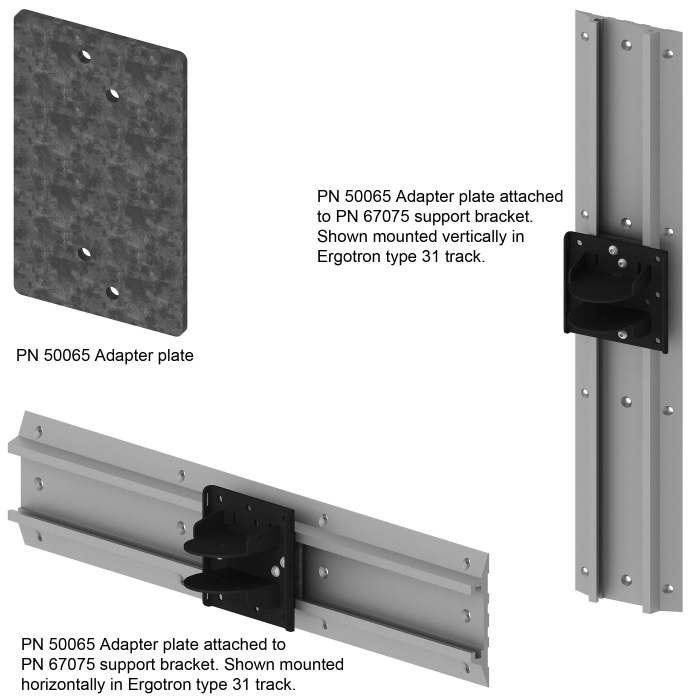 PN 50065 Adapter plate attached to PN 67075 support bracket. Shown mounted vertically in Ergotron type 31 track.

PN 50065 Adapter plate

PN 50065 Adapter plate attached to PN 67075 support bracket. Shown mounted horizontally in Ergotron type 31 track.